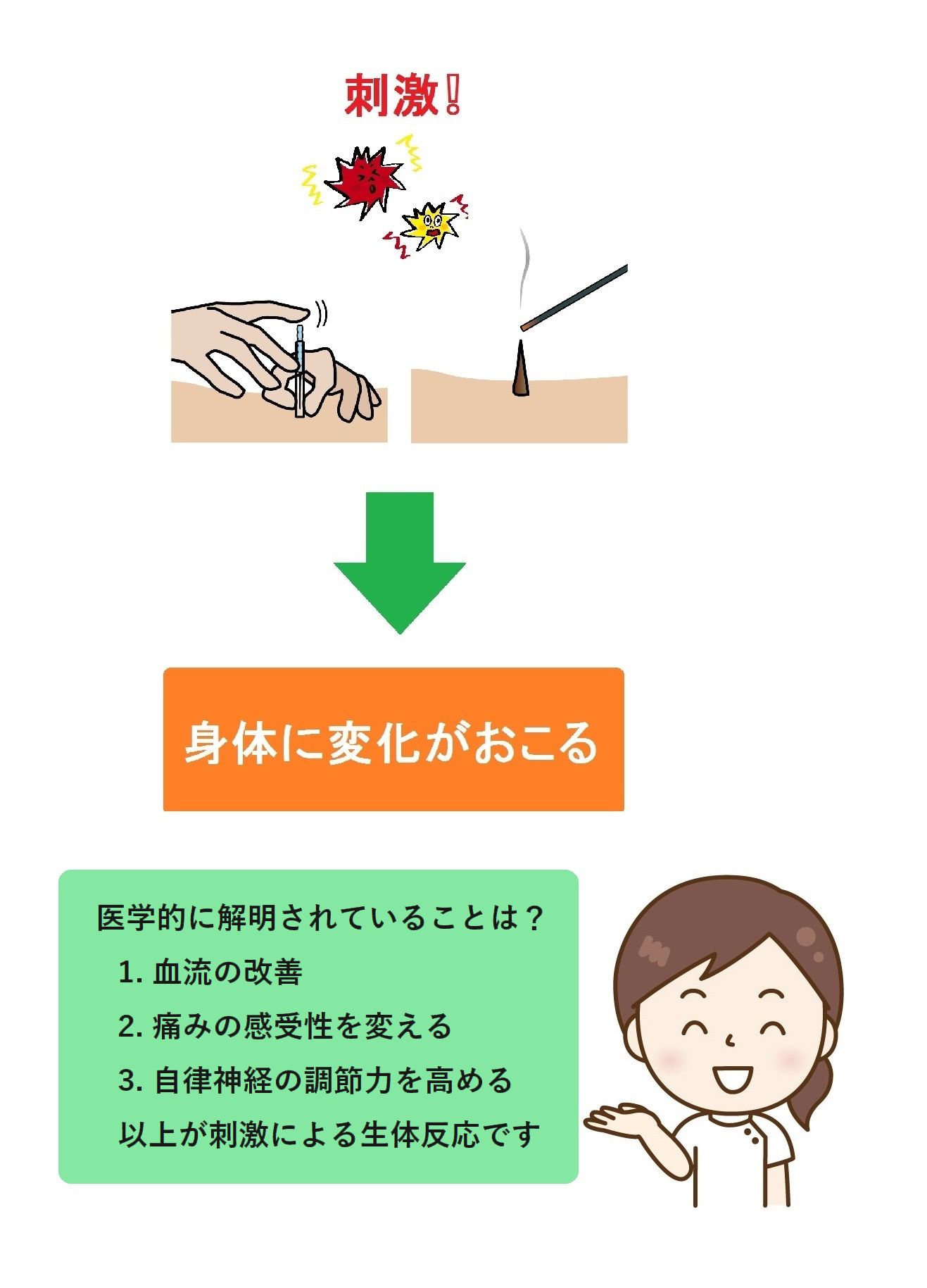 刺激！

身体に変化がおこる

医学的に解明されていることは？
1. 血流の改善
2. 痛みの感受性を変える
3. 自律神経の調節力を高める
以上が刺激による生体反応です